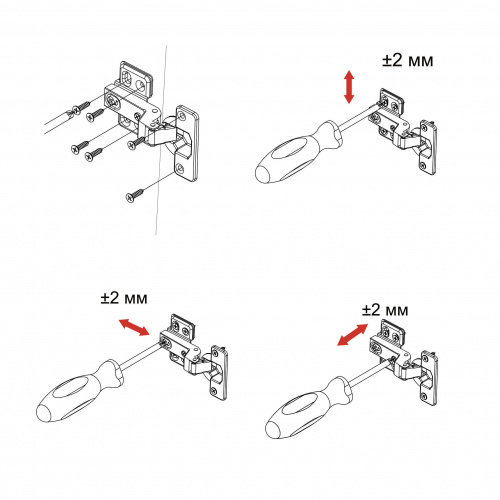 ±2 мм

±2 мм

±2 мм