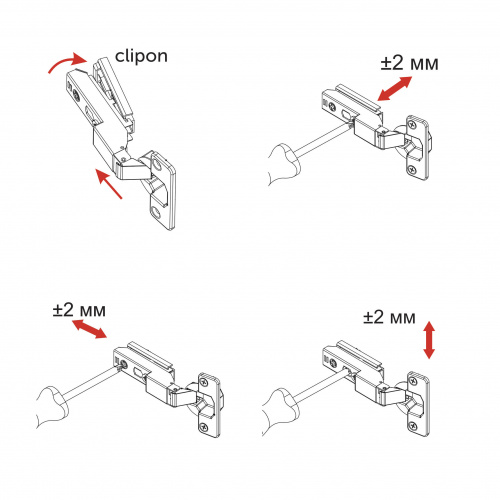 clipon

±2 мм

±2 мм

±2 мм