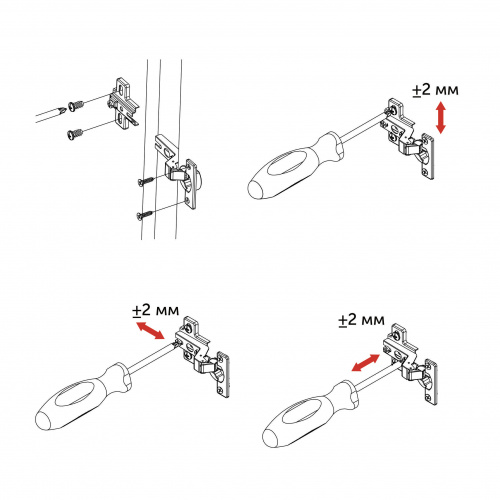 ±2 мм

±2 мм

±2 мм