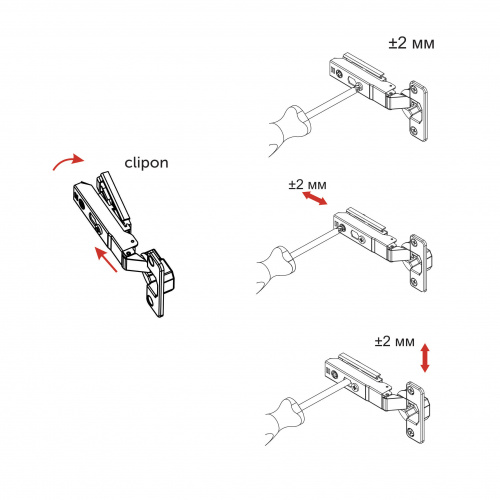 clipon

±2 мм

±2 мм

±2 мм