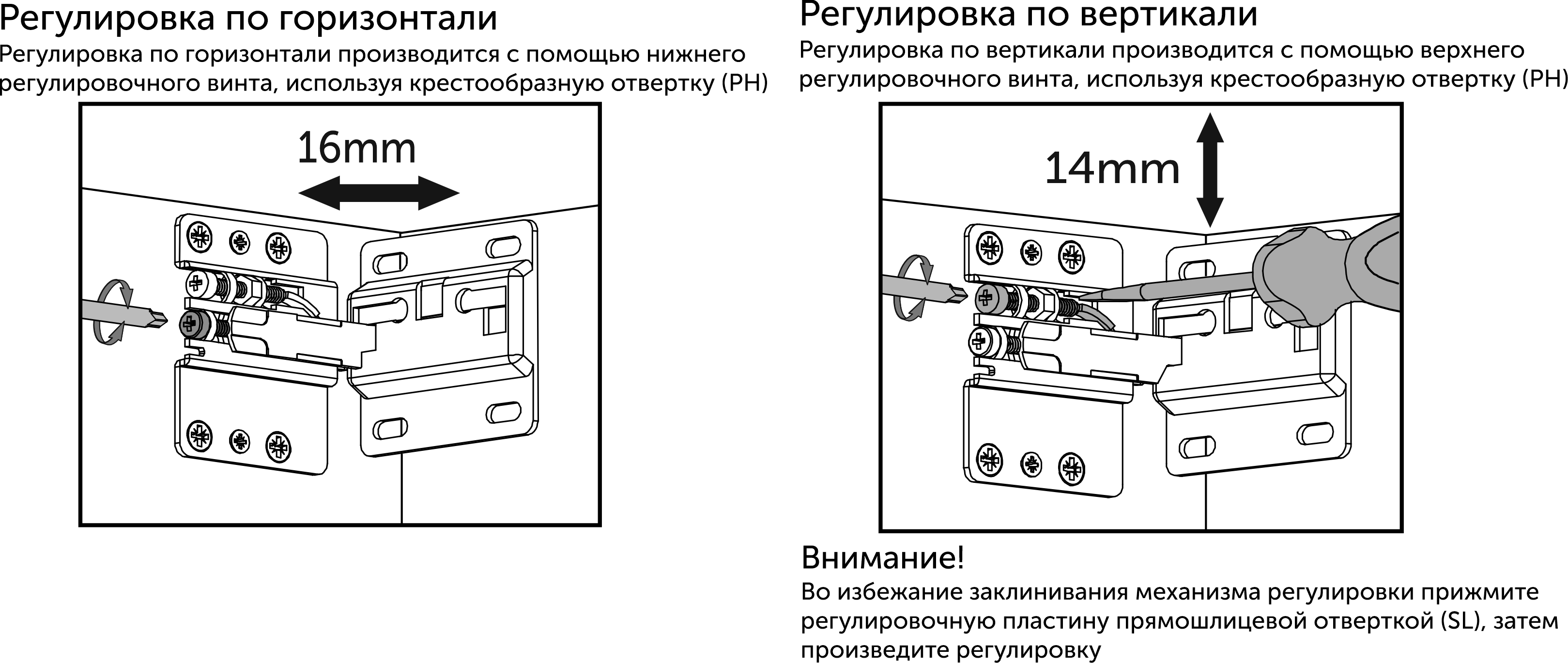 Регулировка по горизонтали

Регулировка по горизонтали производится с помощью нижнего регулировочного винта, используя крестообразную отвертку (PH)

16mm

Регулировка по вертикали

Регулировка по вертикали производится с помощью верхнего регулировочного винта, используя крестообразную отвертку (PH)

14mm

Внимание!

Во избежание заклинивания механизма регулировки прижмите регулировочную пластину прямошлицевой отверткой (SL), затем произведите регулировку