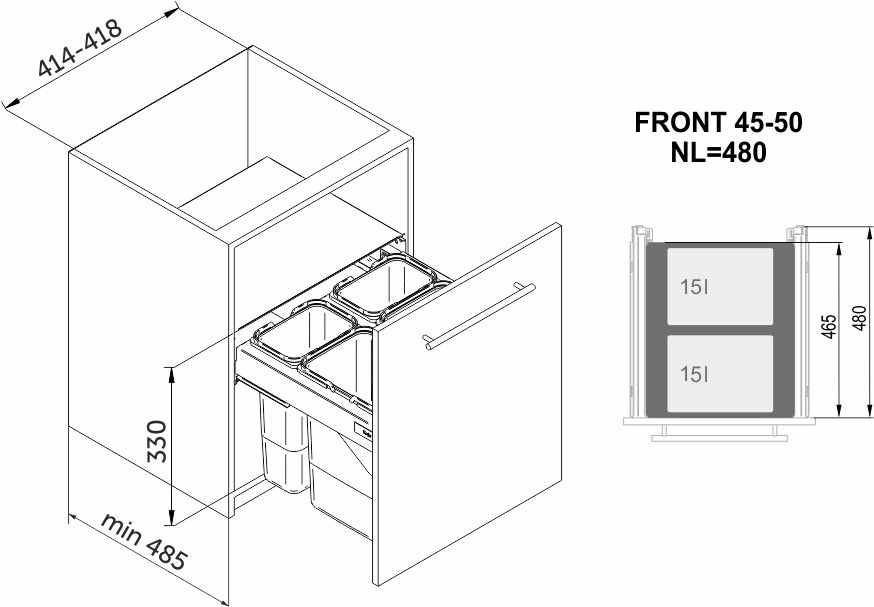 414-418

330

min 485

FRONT 45-50
NL=480

15l

15l

465

480