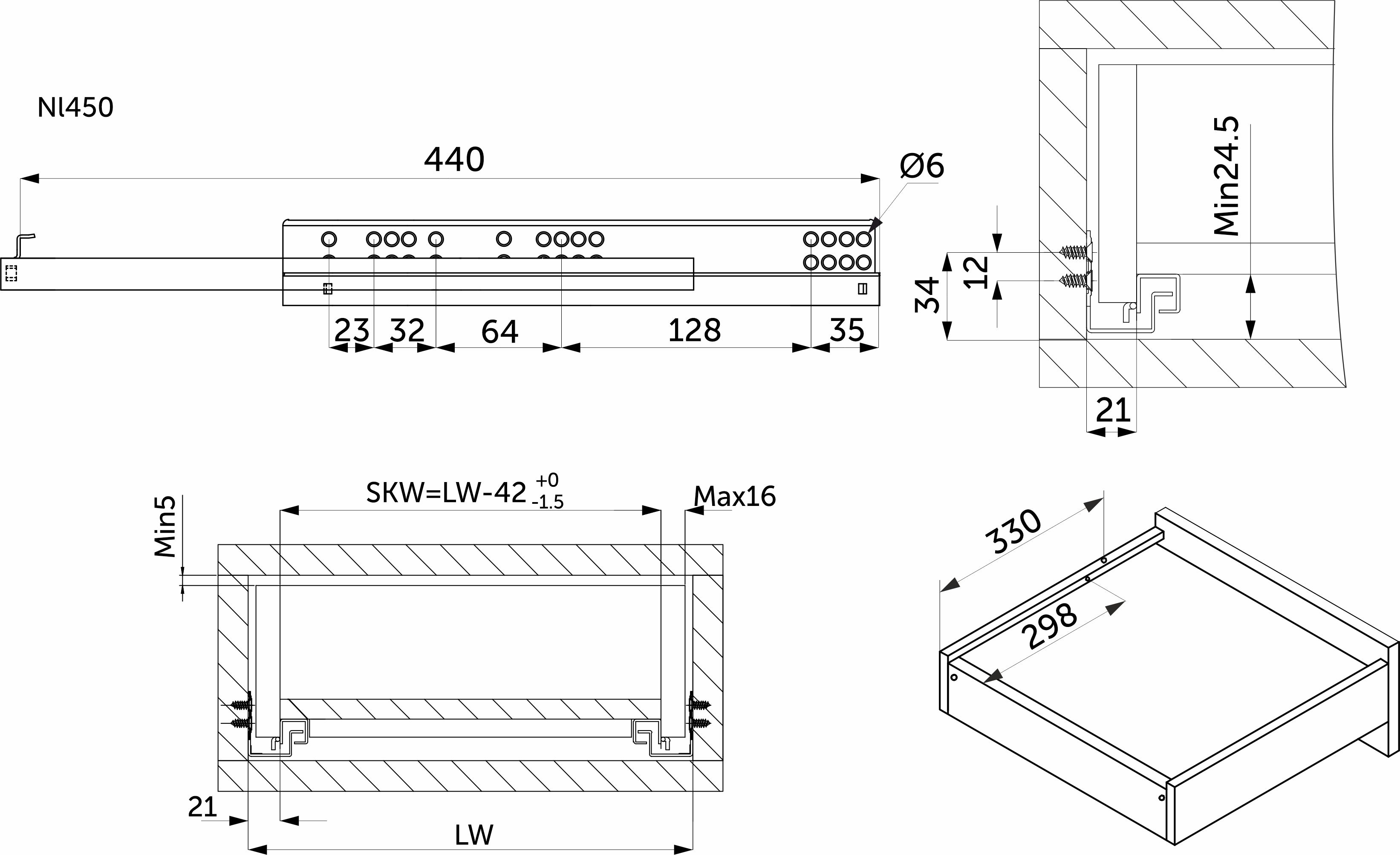 Nl450

440

Ø6

23 32 64 128 35

Min24.5

12

34

21

SKW=LW-42 $^{+0}_{-1.5}$

Max16

Min5

21

LW

330

298