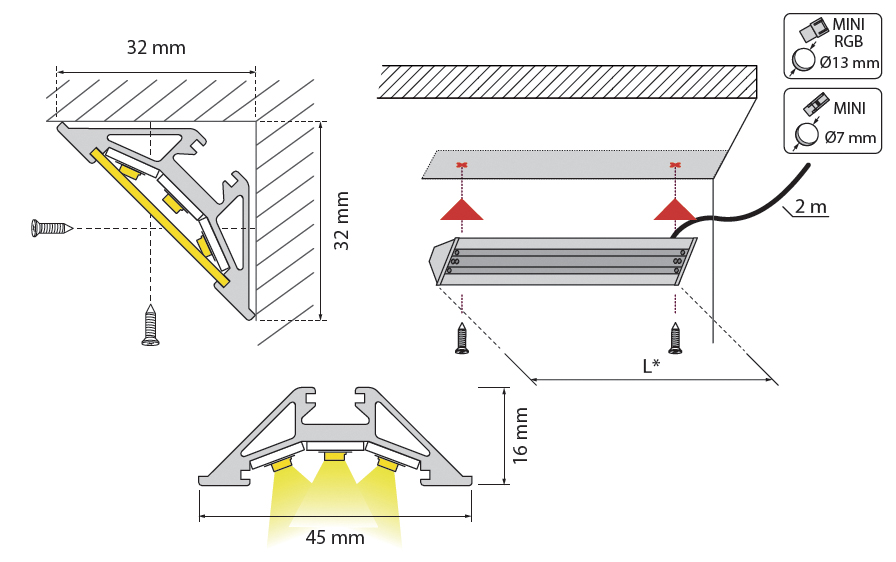 32 mm

32 mm

MINI
RGB
Ø13 mm

MINI
Ø7 mm

2 m

L*

16 mm

45 mm