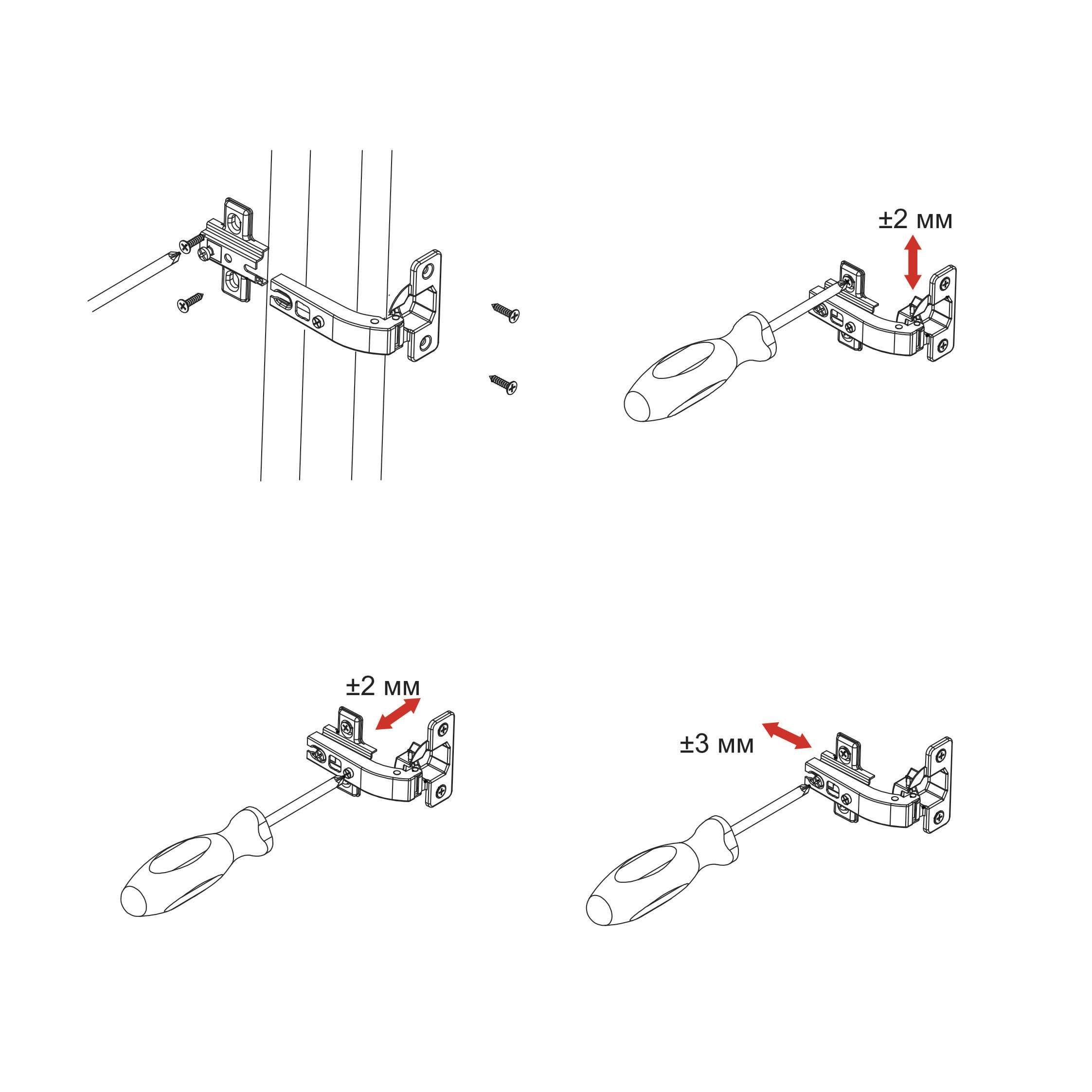 ±2 мм

±2 мм

±3 мм