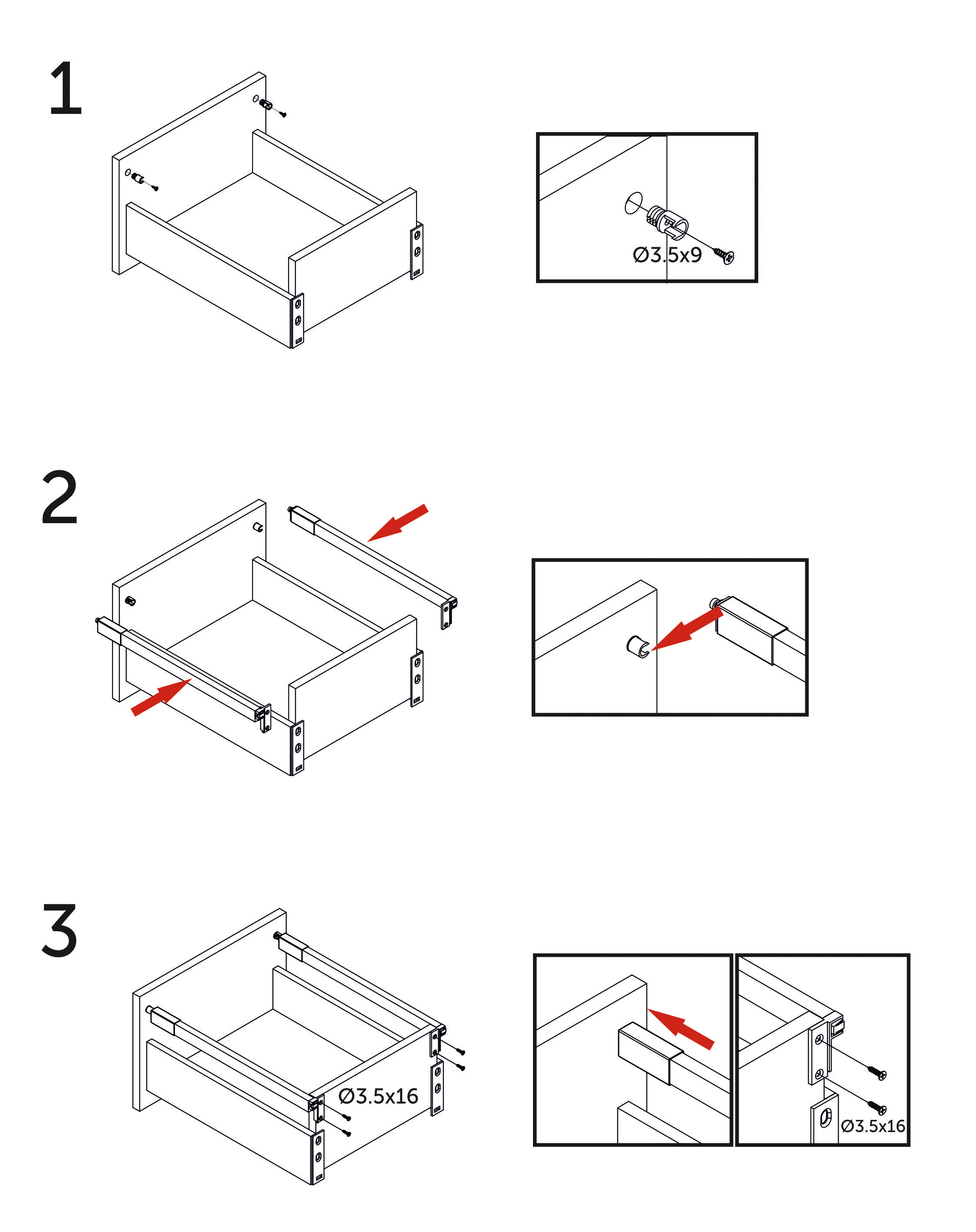 1

Ø3.5x9

2

3

Ø3.5x16

Ø3.5x16